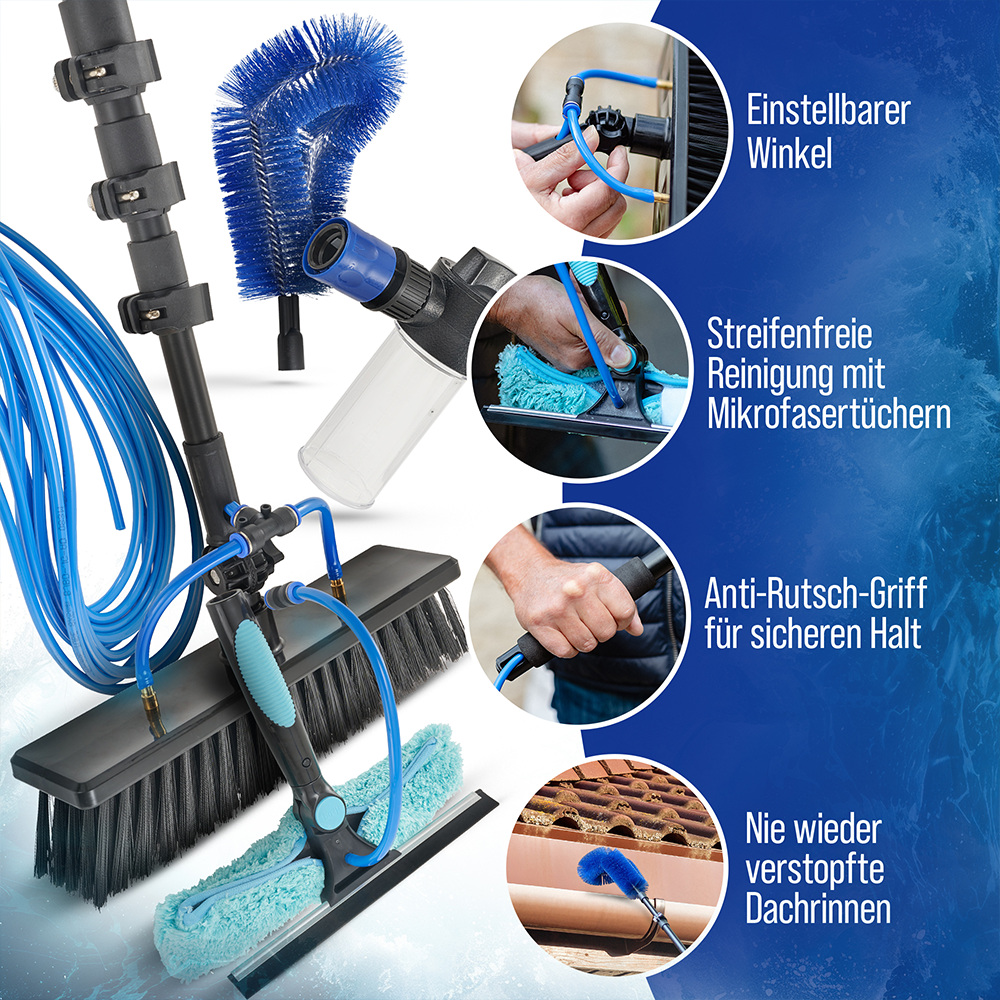 Einstellbarer Winkel

Streifenfreie Reinigung mit Mikrofasertüchern

Anti-Rutsch-Griff für sicheren Halt

Nie wieder verstopfte Dachrinnen